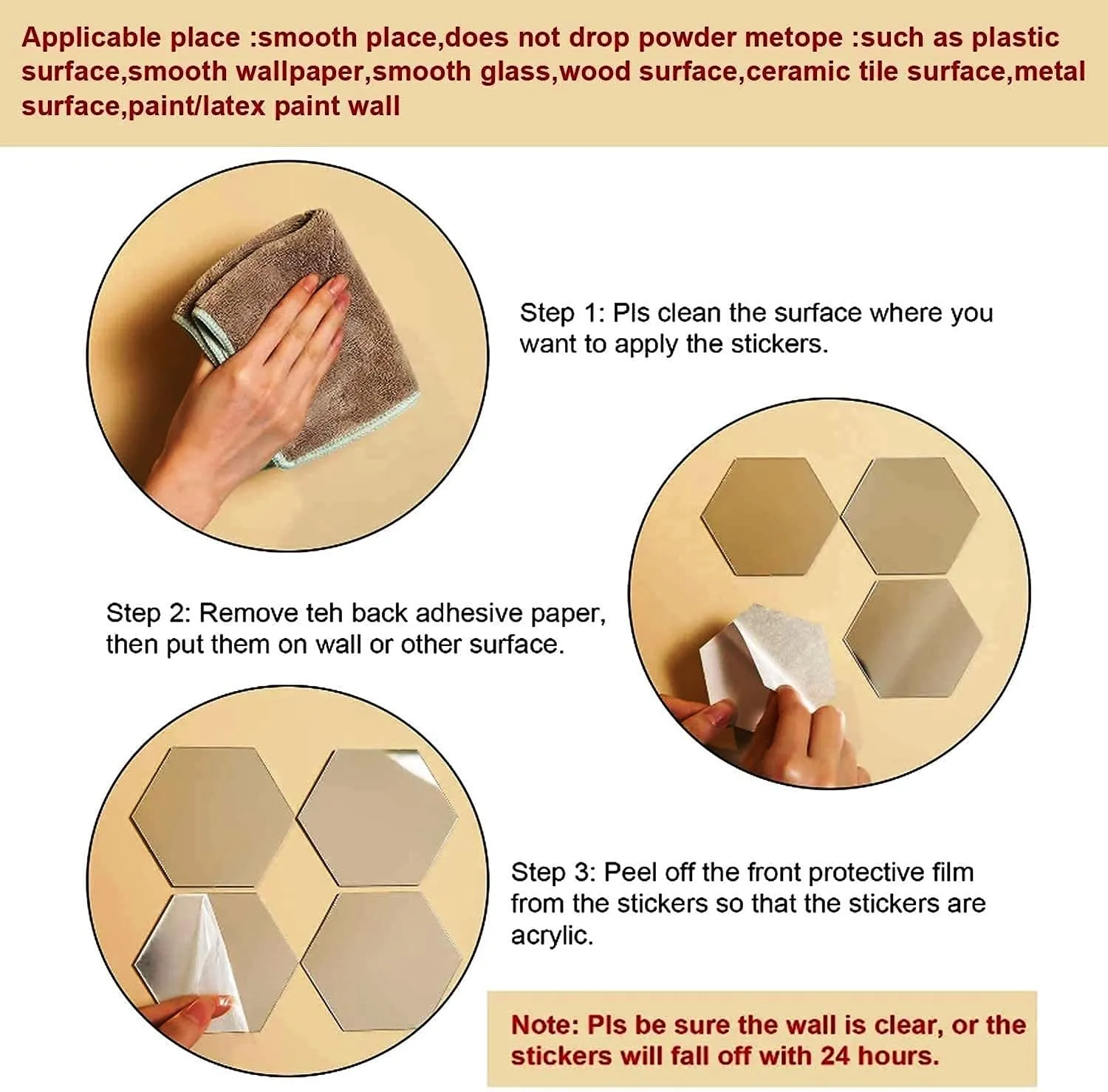 Applicable place :smooth place,does not drop powder metope :such as plastic surface,smooth wallpaper,smooth glass,wood surface,ceramic tile surface,metal surface,paint/latex paint wall

Step 1: Pls clean the surface where you want to apply the stickers.

Step 2: Remove teh back adhesive paper, then put them on wall or other surface.

Step 3: Peel off the front protective film from the stickers so that the stickers are acrylic.

Note: Pls be sure the wall is clear, or the stickers will fall off with 24 hours.